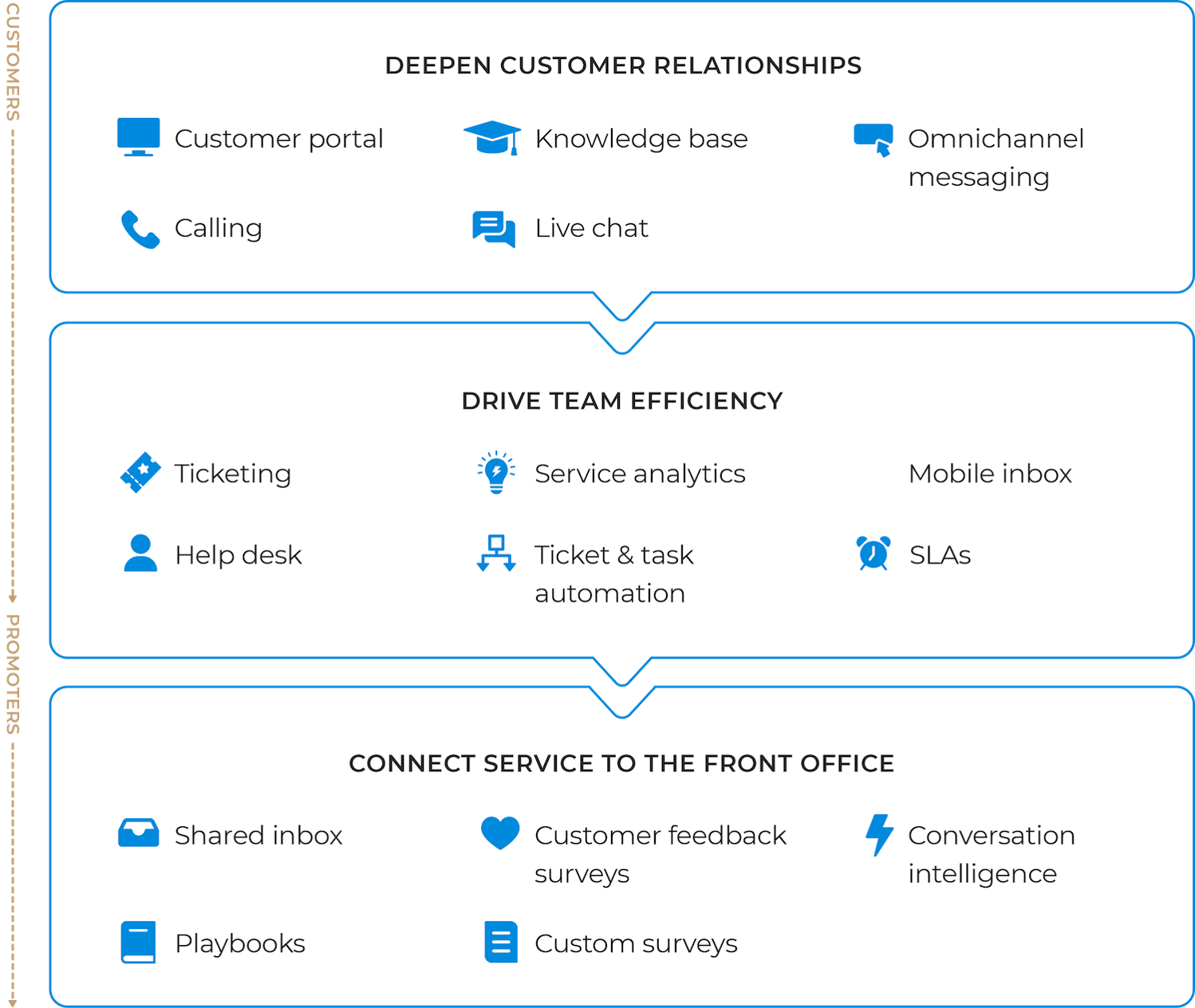 CUSTOMERS

PROMOTERS

DEEPEN CUSTOMER RELATIONSHIPS

Customer portal

Knowledge base

Omnichannel messaging

Calling

Live chat

DRIVE TEAM EFFICIENCY

Ticketing

Service analytics

Mobile inbox

Help desk

Ticket & task automation

SLAs

CONNECT SERVICE TO THE FRONT OFFICE

Shared inbox

Customer feedback surveys

Conversation intelligence

Playbooks

Custom surveys